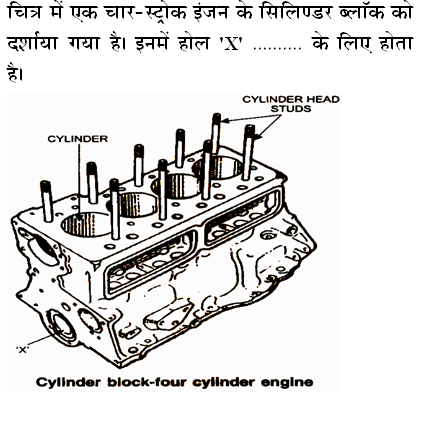 चित्र में एक चार-स्ट्रोक इंजन के सिलिण्डर ब्लॉक को दर्शाया गया है। इनमें होल 'X' .......... के लिए होता है।

CYLINDER HEAD STUDS

CYLINDER

'X'

Cylinder block-four cylinder engine